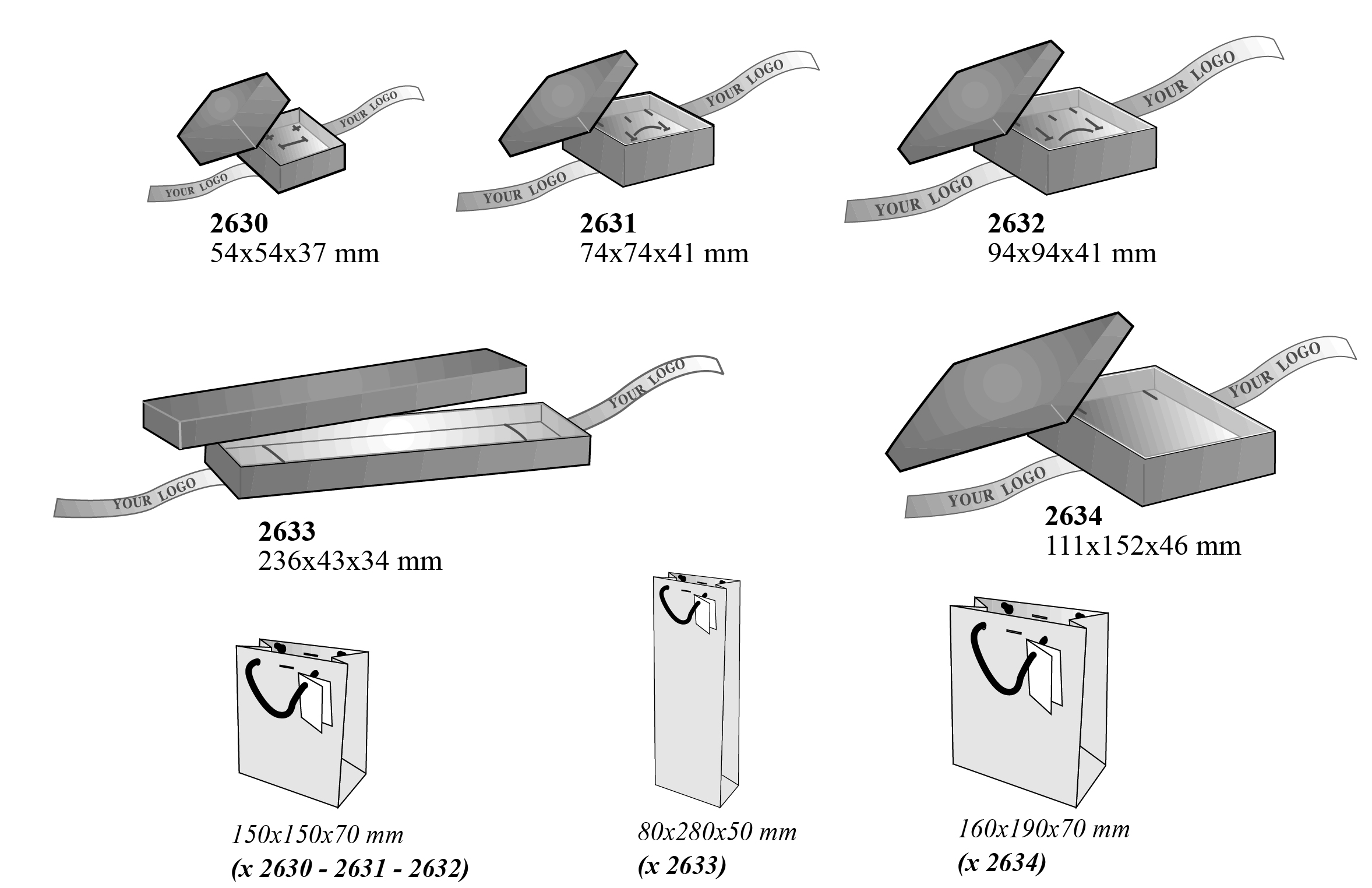 YOUR LOGO
YOUR LOGO
2630
54x54x37 mm

YOUR LOGO
YOUR LOGO
2631
74x74x41 mm

YOUR LOGO
YOUR LOGO
2632
94x94x41 mm

YOUR LOGO
YOUR LOGO
2633
236x43x34 mm

YOUR LOGO
YOUR LOGO
2634
111x152x46 mm

150x150x70 mm
(x 2630 - 2631 - 2632)

80x280x50 mm
(x 2633)

160x190x70 mm
(x 2634)