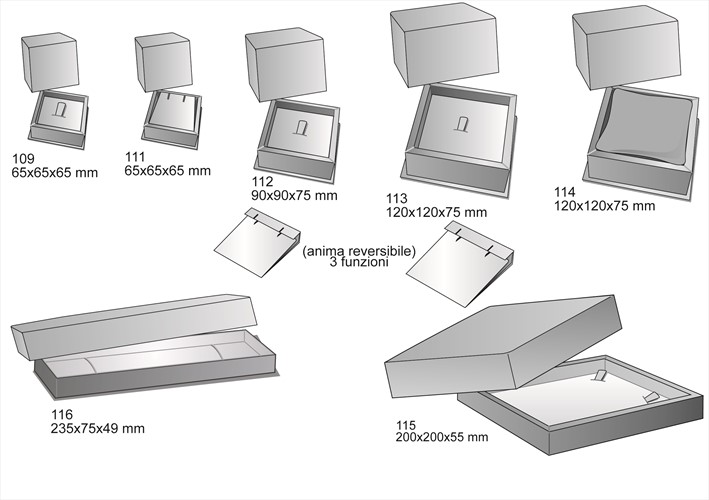 109
65x65x65 mm

111
65x65x65 mm

112
90x90x75 mm

113
120x120x75 mm

114
120x120x75 mm

(anima reversibile)
3 funzioni

116
235x75x49 mm

115
200x200x55 mm