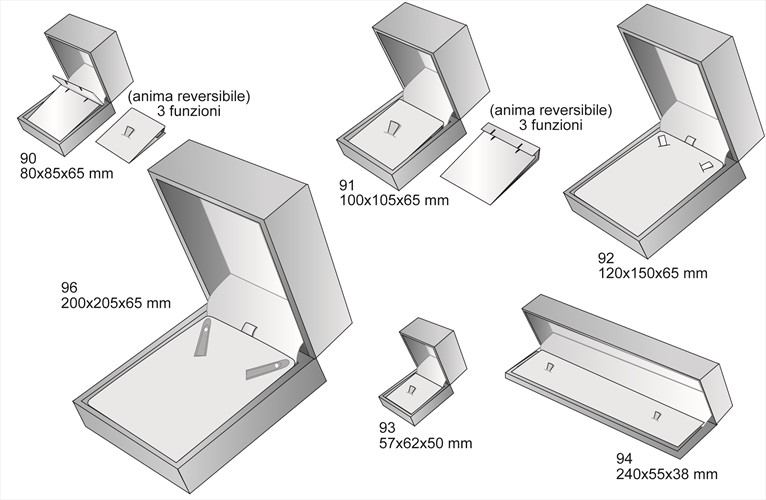 (anima reversibile)
3 funzioni

90
80x85x65 mm

(anima reversibile)
3 funzioni

91
100x105x65 mm

92
120x150x65 mm

96
200x205x65 mm

93
57x62x50 mm

94
240x55x38 mm