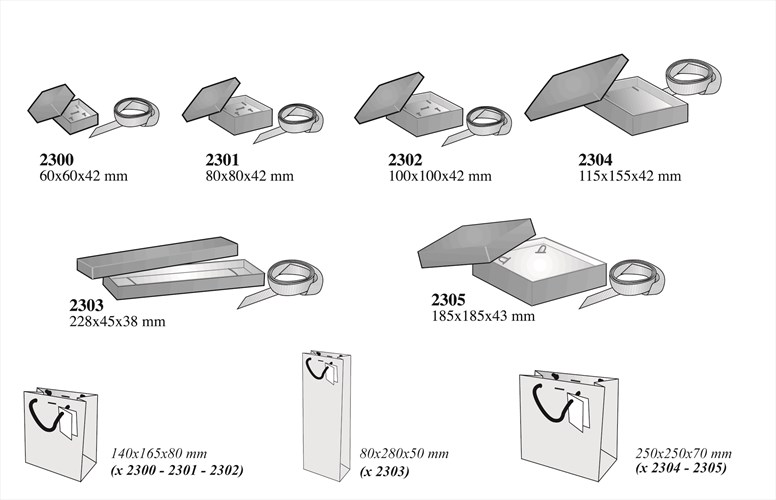 2300
60x60x42 mm

2301
80x80x42 mm

2302
100x100x42 mm

2304
115x155x42 mm

2303
228x45x38 mm

2305
185x185x43 mm

140x165x80 mm
(x 2300 - 2301 - 2302)

80x280x50 mm
(x 2303)

250x250x70 mm
(x 2304 - 2305)