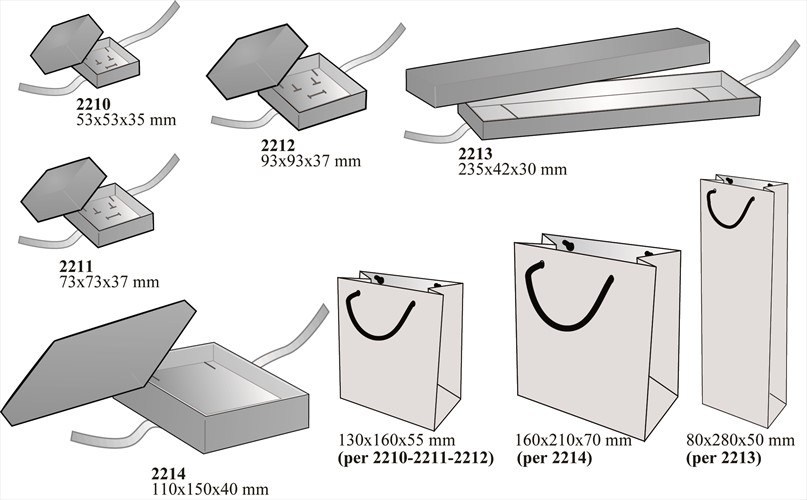 2210
53x53x35 mm

2212
93x93x37 mm

2213
235x42x30 mm

2211
73x73x37 mm

2214
110x150x40 mm

130x160x55 mm
(per 2210-2211-2212)

160x210x70 mm
(per 2214)

80x280x50 mm
(per 2213)