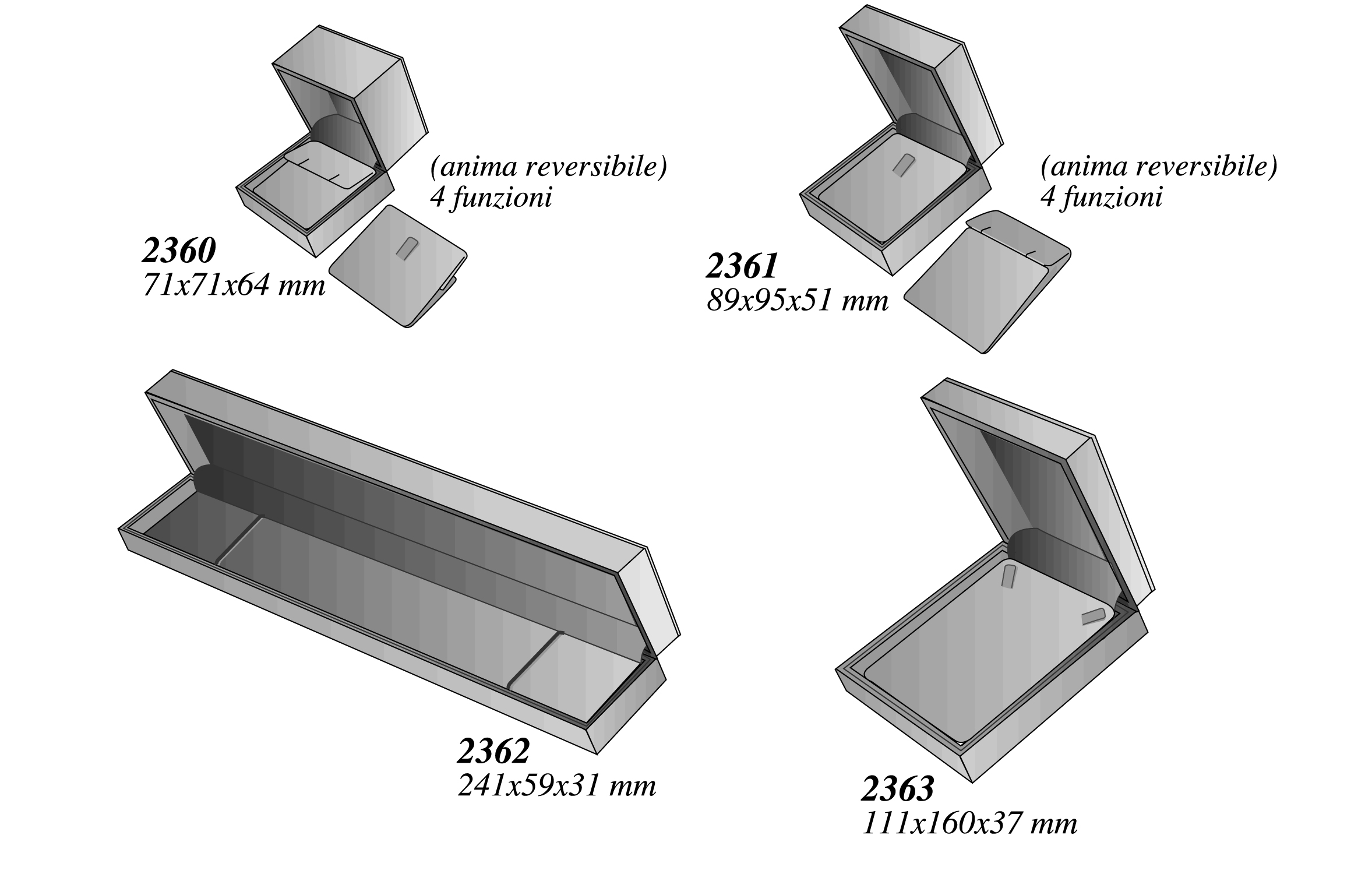 (anima reversibile)
4 funzioni

2360
71x71x64 mm

(anima reversibile)
4 funzioni

2361
89x95x51 mm

2362
241x59x31 mm

2363
111x160x37 mm